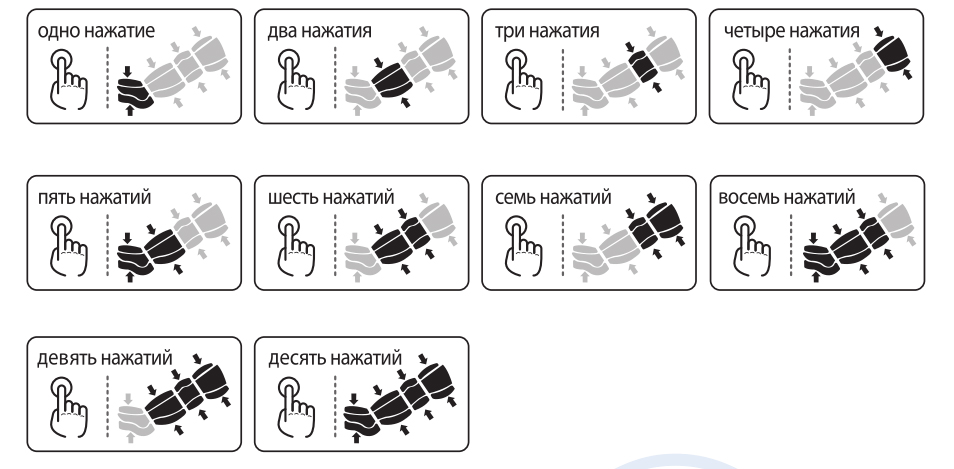 одно нажатие

два нажатия

три нажатия

четыре нажатия

пять нажатий

шесть нажатий

семь нажатий

восемь нажатий

девять нажатий

десять нажатий