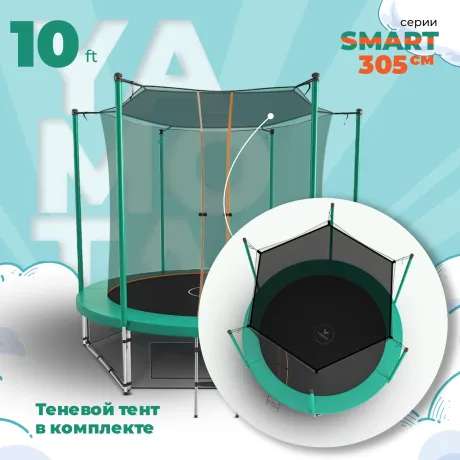 10 ft

серии
SMART
305 см

YAMOTA

Теневой тент в комплекте