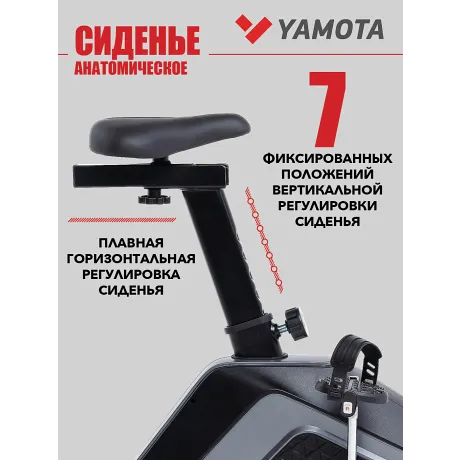 СИДЕНЬЕ
АНАТОМИЧЕСКОЕ

YAMOTA

7

ФИКСИРОВАННЫХ ПОЛОЖЕНИЙ ВЕРТИКАЛЬНОЙ РЕГУЛИРОВКИ СИДЕНЬЯ

ПЛАВНАЯ ГОРИЗОНТАЛЬНАЯ РЕГУЛИРОВКА СИДЕНЬЯ