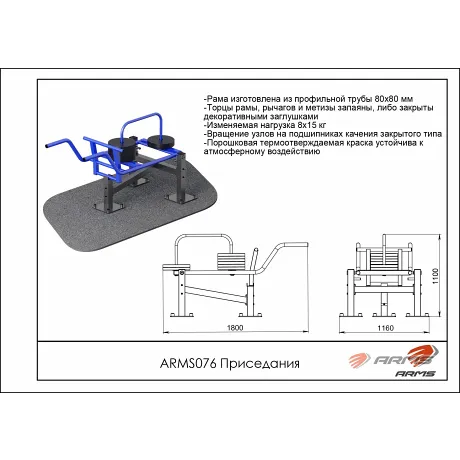 -Рама изготовлена из профильной трубы 80х80 мм
-Торцы рамы, рычагов и метизы запаяны, либо закрыты декоративными заглушками
-Изменяемая нагрузка 8х15 кг
-Вращение узлов на подшипниках качения закрытого типа
-Порошковая термоотверждаемая краска устойчива к атмосферному воздействию

1800

1160

1100

ARMS076 Приседания

ARMS

ARMS