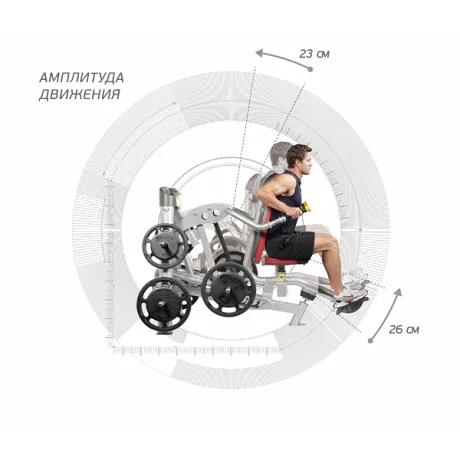 АМПЛИТУДА ДВИЖЕНИЯ

23 см

26 см