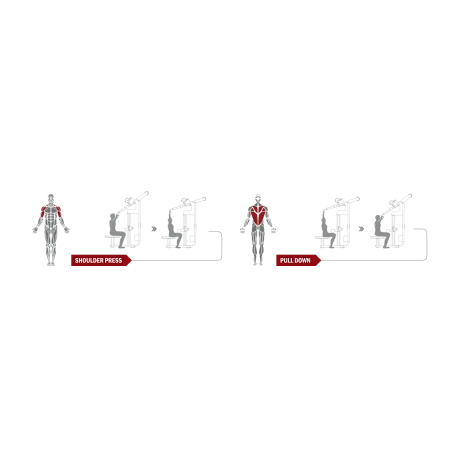 SHOULDER PRESS

PULL DOWN