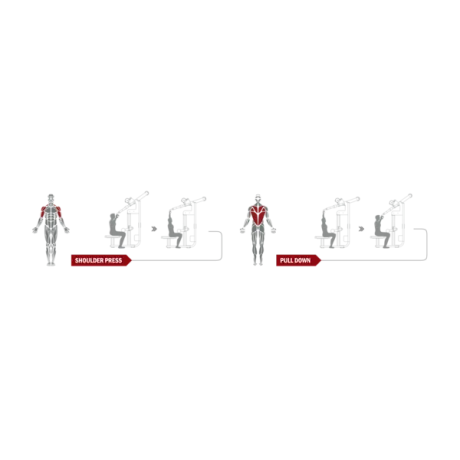 SHOULDER PRESS

PULL DOWN