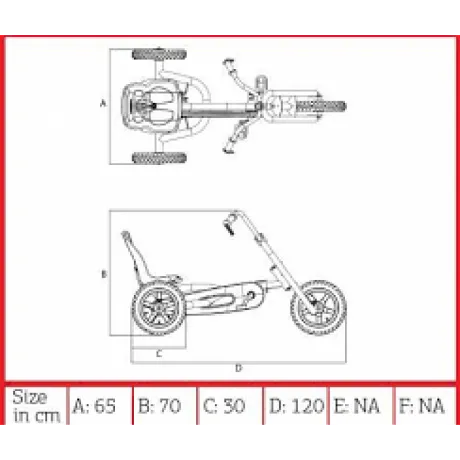 A

B

C

D

| Size in cm | A: 65 | B: 70 | C: 30 | D: 120 | E: NA | F: NA |
|---|---|---|---|---|---|---|